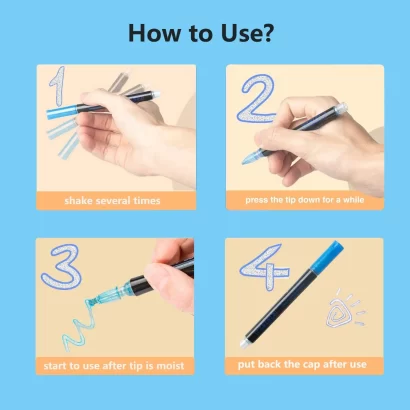 How to Use?

1

shake several times

2

press the tip down for a while

3

start to use after tip is moist

4

put back the cap after use